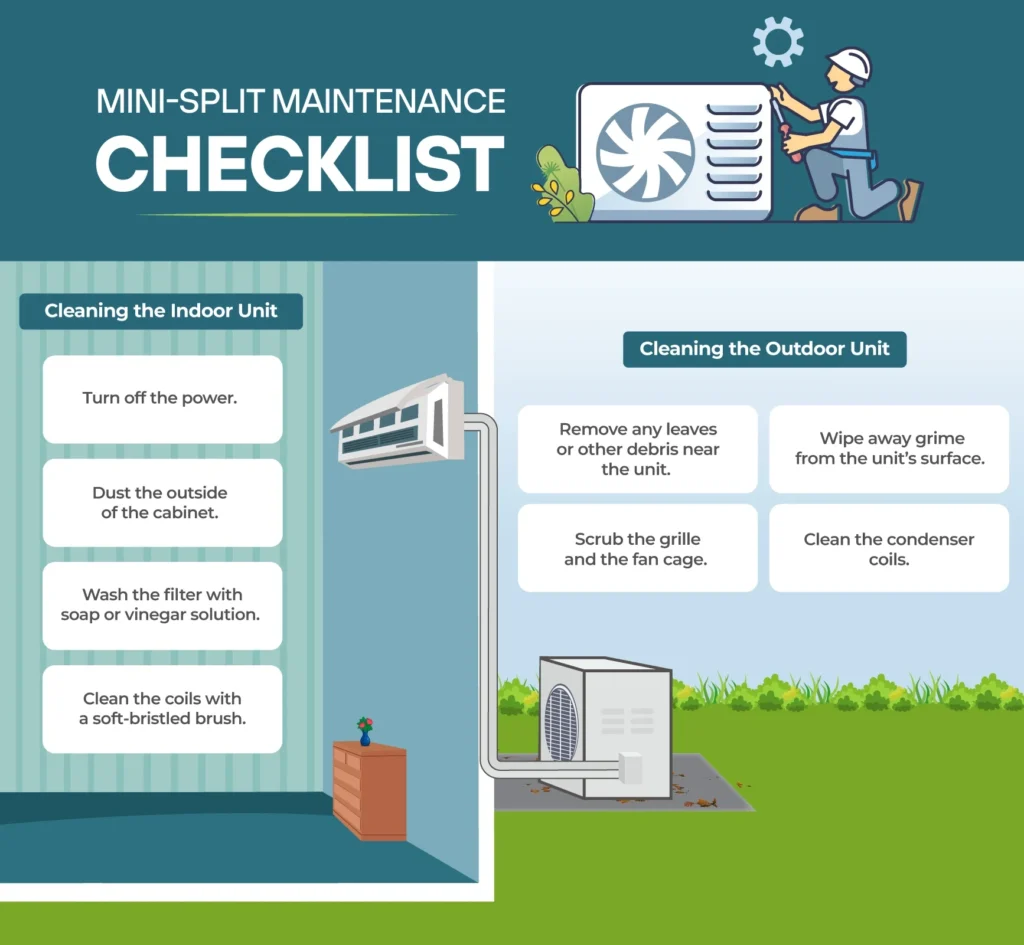 MINI-SPLIT MAINTENANCE
CHECKLIST

Cleaning the Indoor Unit

Turn off the power.

Dust the outside of the cabinet.

Wash the filter with soap or vinegar solution.

Clean the coils with a soft-bristled brush.

Cleaning the Outdoor Unit

Remove any leaves or other debris near the unit.

Wipe away grime from the unit's surface.

Scrub the grille and the fan cage.

Clean the condenser coils.